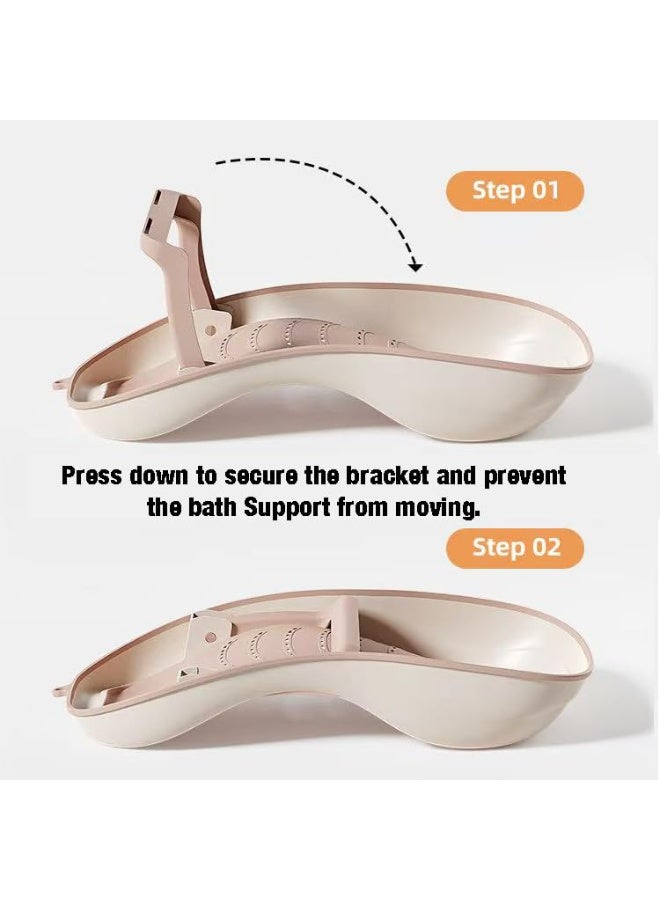 Step 01

Press down to secure the bracket and prevent the bath Support from moving.

Step 02